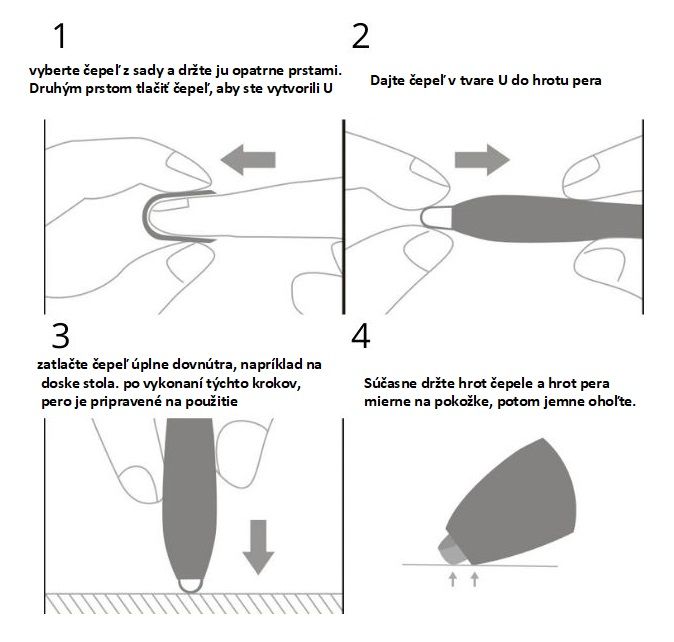 1

vyberte čepeľ z sady a držte ju opatrne prstami. Druhým prstom tlačiť čepeľ, aby ste vytvorili U

2

Dajte čepeľ v tvare U do hrotu pera

3

zatlačte čepeľ úplne dovnútra, napríklad na doske stola. po vykonaní týchto krokov, pero je pripravené na použitie

4

Súčasne držte hrot čepele a hrot pera mierne na pokožke, potom jemne oholťe.