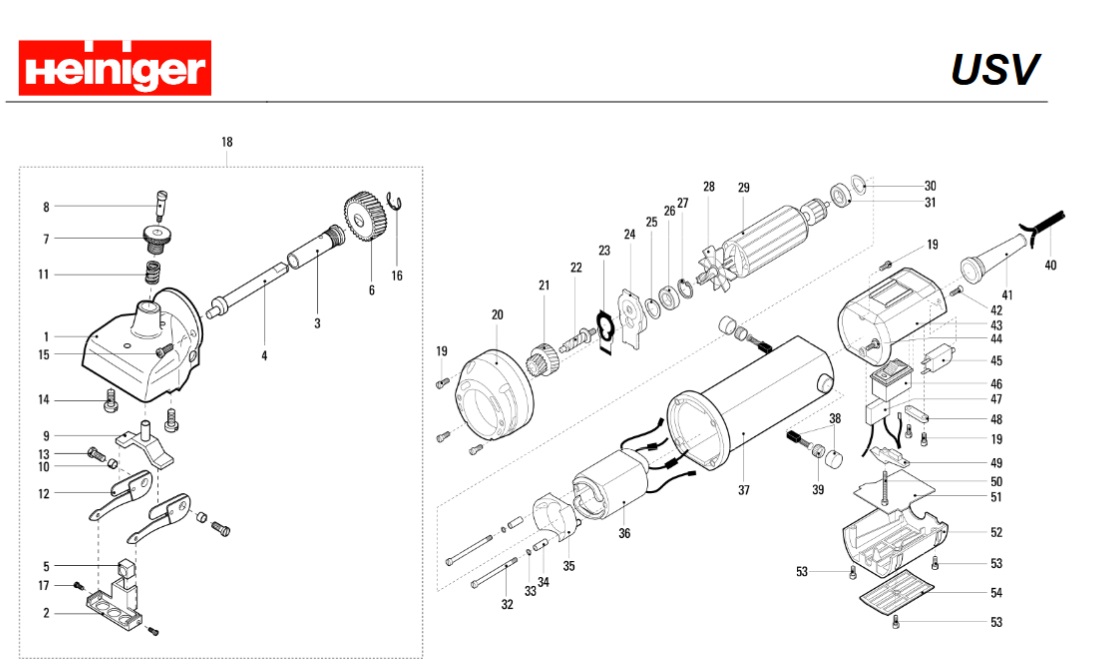 Heiniger

USV

18
8
7
11
1
15
14
9
13
10
12
5
17
2
4
3
6
16
19
20
21
22
23
24
25
26
27
28
29
30
31
19
40
41
42
43
44
45
46
47
48
19
49
50
51
52
53
53
54
53
38
39
37
36
35
34
33
32